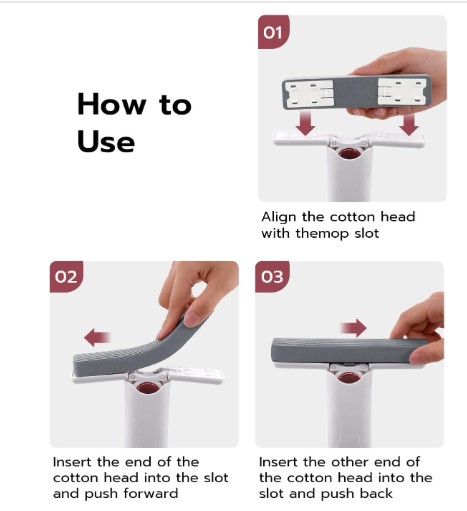 How to Use

01

Align the cotton head with themop slot

02

Insert the end of the cotton head into the slot and push forward

03

Insert the other end of the cotton head into the slot and push back