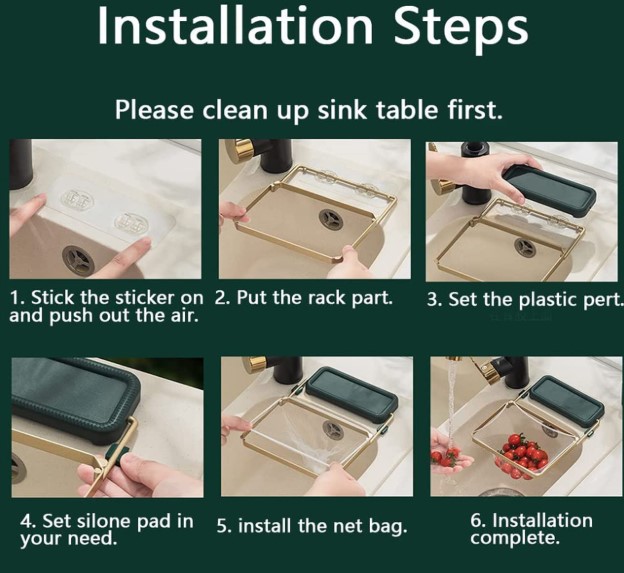 Installation Steps

Please clean up sink table first.

1. Stick the sticker on and push out the air.

2. Put the rack part.

3. Set the plastic pert.

4. Set silone pad in your need.

5. install the net bag.

6. Installation complete.